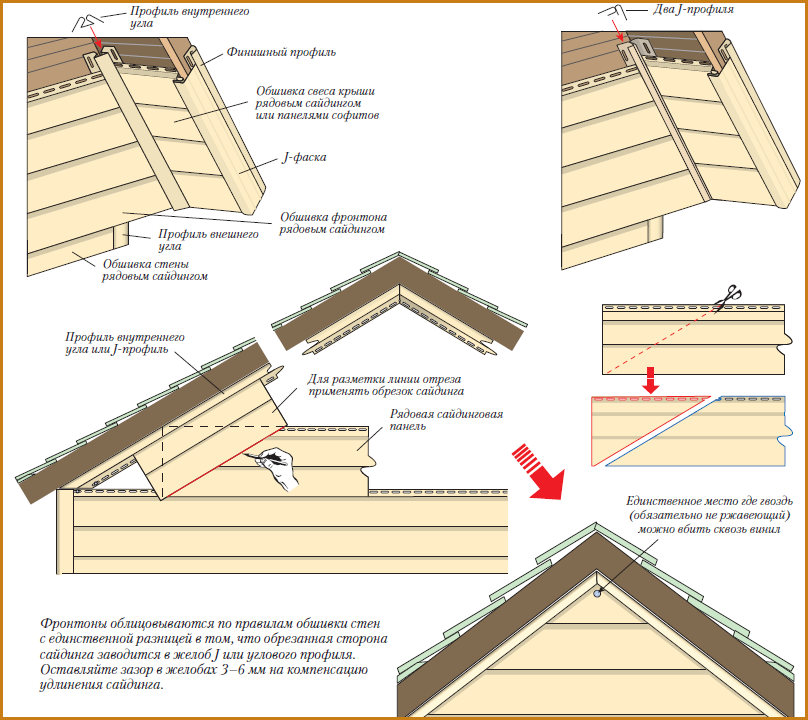 Профиль внутреннего угла

Финишный профиль

Обшивка свеса крыши рядовым сайдингом или панелями софитов

J-фаска

Обшивка фронтона рядовым сайдингом

Профиль внешнего угла

Обшивка стены рядовым сайдингом

Два J-профиля

Профиль внутреннего угла или J-профиль

Для разметки линии отреза применять обрезок сайдинга

Рядовая сайдинговая панель

Единственное место где гвоздь (обязательно не ржавеющий) можно вбить сквозь винил

Фронтоны облицовываются по правилам обшивки стен с единственной разницей в том, что обрезанная сторона сайдинга заводится в желоб J или углового профиля. Оставляйте зазор в желобах 3–6 мм на компенсацию удлинения сайдинга.