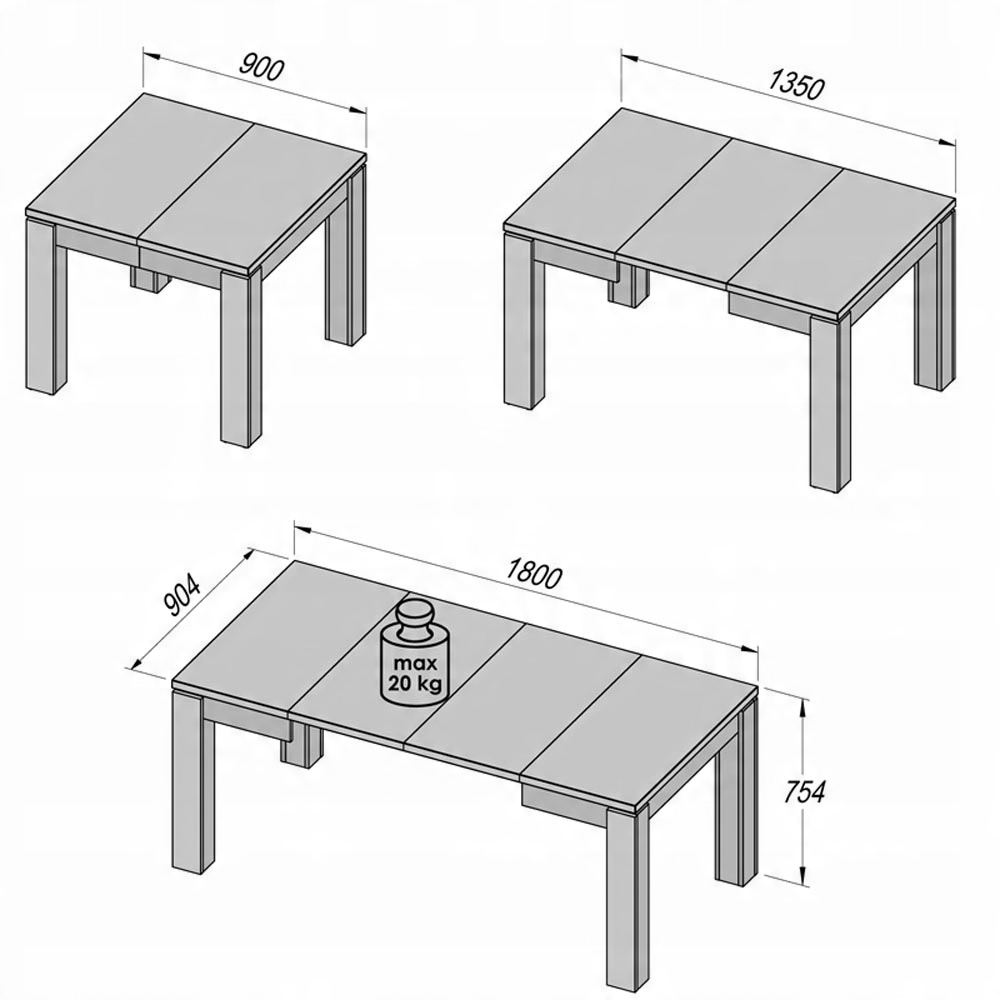 900

1350

904

1800

max
20 kg

754